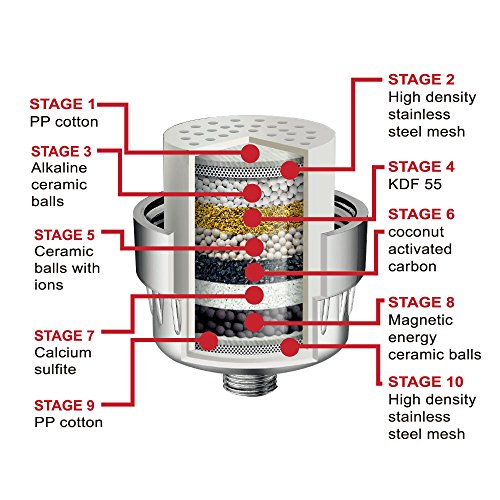 STAGE 1
PP cotton

STAGE 3
Alkaline ceramic balls

STAGE 5
Ceramic balls with ions

STAGE 7
Calcium sulfite

STAGE 9
PP cotton

STAGE 2
High density stainless steel mesh

STAGE 4
KDF 55

STAGE 6
coconut activated carbon

STAGE 8
Magnetic energy ceramic balls

STAGE 10
High density stainless steel mesh