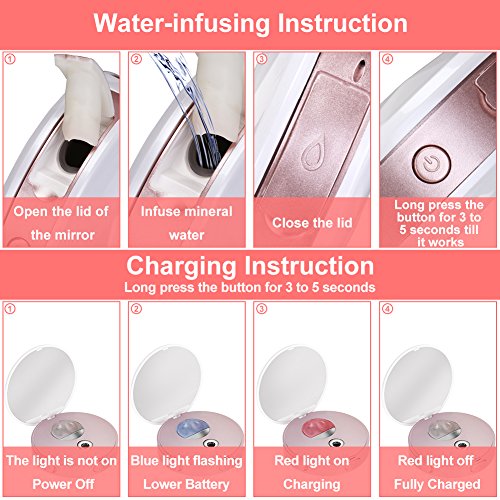 Water-infusing Instruction

①
Open the lid of the mirror

②
Infuse mineral water

③
Close the lid

④
Long press the button for 3 to 5 seconds till it works

Charging Instruction
Long press the button for 3 to 5 seconds

①
The light is not on
Power Off

②
Blue light flashing
Lower Battery

③
Red light on
Charging

④
Red light off
Fully Charged