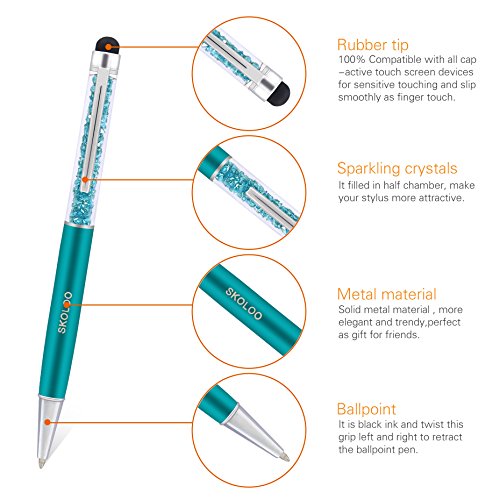 SKOLOO

SKOLOO

Rubber tip
100% Compatible with all cap –active touch screen devices for sensitive touching and slip smoothly as finger touch.

Sparkling crystals
It filled in half chamber, make your stylus more attractive.

Metal material
Solid metal material , more elegant and trendy,perfect as gift for friends.

Ballpoint
It is black ink and twist this grip left and right to retract the ballpoint pen.