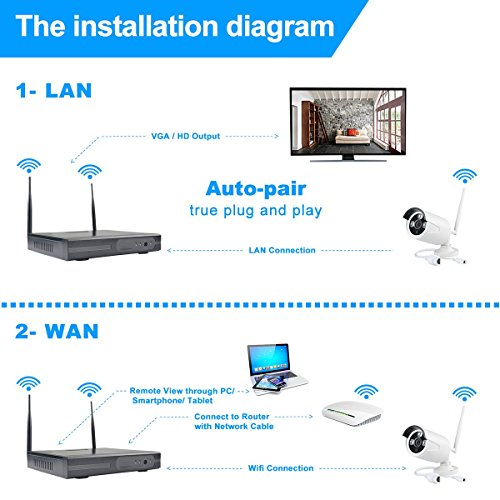 The installation diagram

1- LAN

VGA / HD Output

Auto-pair
true plug and play

LAN Connection

2- WAN

Remote View through PC/ Smartphone/ Tablet

Connect to Router with Network Cable

Wifi Connection