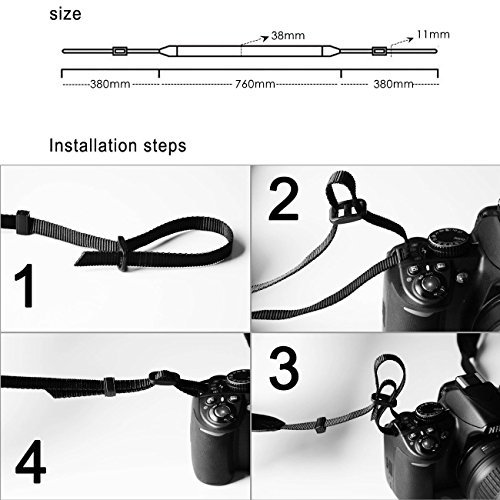 size

38mm

11mm

380mm

760mm

380mm

Installation steps

1

2

4

3