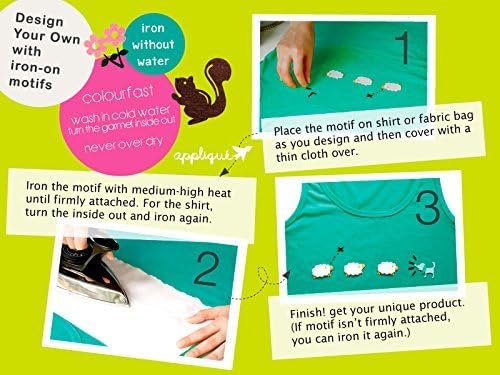 Design Your Own with iron-on motifs

iron without water

colourfast

wash in cold water
turn the garmet inside out

never over dry

appliqué

1

Place the motif on shirt or fabric bag as you design and then cover with a thin cloth over.

Iron the motif with medium-high heat until firmly attached. For the shirt, turn the inside out and iron again.

2

3

Finish! get your unique product. (If motif isn't firmly attached, you can iron it again.)