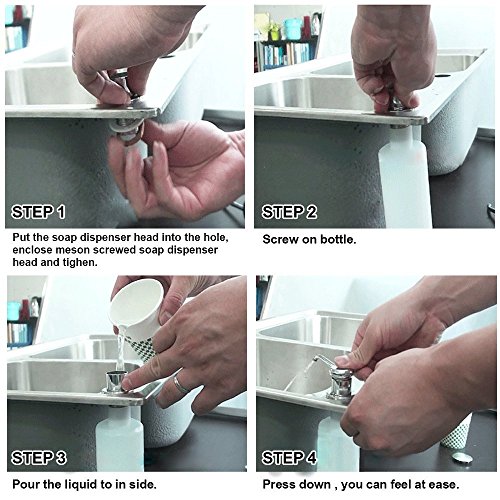 STEP 1

Put the soap dispenser head into the hole, enclose meson screwed soap dispenser head and tighen.

STEP 2

Screw on bottle.

STEP 3

Pour the liquid to in side.

STEP 4

Press down , you can feel at ease.