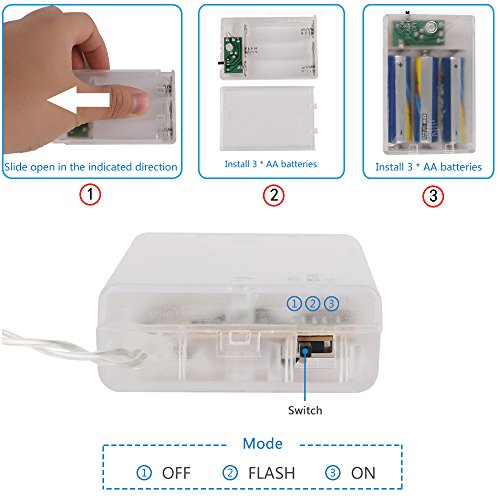 Slide open in the indicated direction

Install 3 * AA batteries

Install 3 * AA batteries

①

②

③

① ② ③

Switch

Mode

① OFF ② FLASH ③ ON