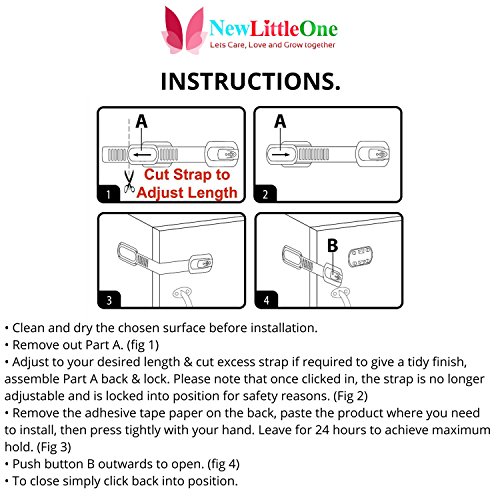 NewLittleOne
Lets Care, Love and Grow together

INSTRUCTIONS.

A
Cut Strap to Adjust Length
1

A
2

3

B
4

• Clean and dry the chosen surface before installation.
• Remove out Part A. (fig 1)
• Adjust to your desired length & cut excess strap if required to give a tidy finish, assemble Part A back & lock. Please note that once clicked in, the strap is no longer adjustable and is locked into position for safety reasons. (Fig 2)
• Remove the adhesive tape paper on the back, paste the product where you need to install, then press tightly with your hand. Leave for 24 hours to achieve maximum hold. (Fig 3)
• Push button B outwards to open. (fig 4)
• To close simply click back into position.