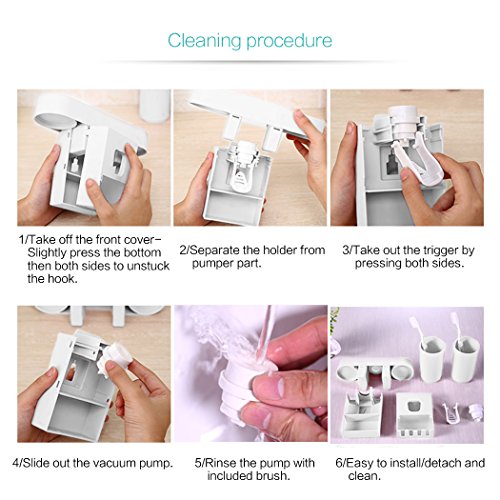 Cleaning procedure

1/Take off the front cover– Slightly press the bottom then both sides to unstuck the hook.

2/Separate the holder from pumper part.

3/Take out the trigger by pressing both sides.

4/Slide out the vacuum pump.

5/Rinse the pump with included brush.

6/Easy to install/detach and clean.