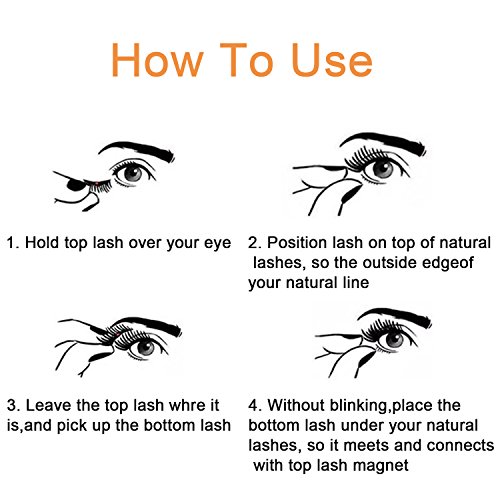 How To Use

1. Hold top lash over your eye

2. Position lash on top of natural lashes, so the outside edgeof your natural line

3. Leave the top lash whre it is,and pick up the bottom lash

4. Without blinking,place the bottom lash under your natural lashes, so it meets and connects with top lash magnet