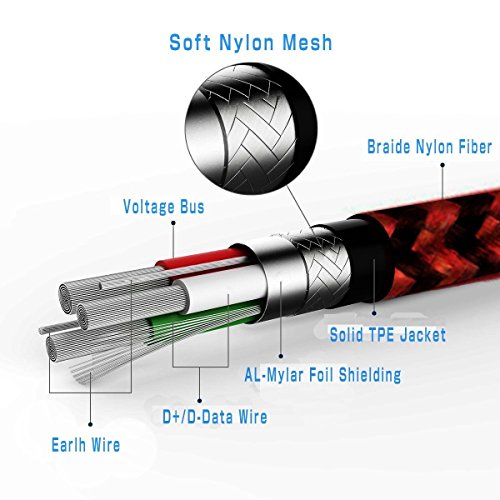 Soft Nylon Mesh

Braide Nylon Fiber

Voltage Bus

Solid TPE Jacket

AL-Mylar Foil Shielding

D+/D-Data Wire

Earlh Wire