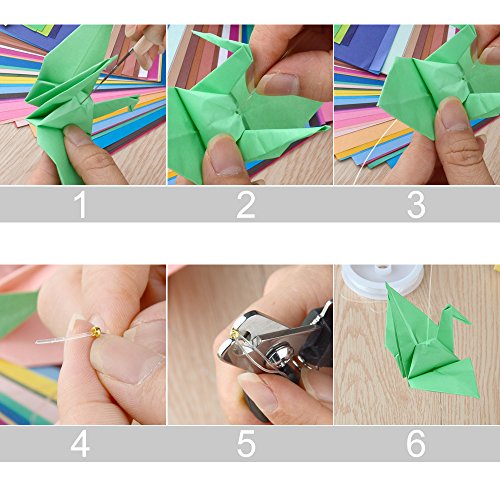 1

2

3

4

5

6