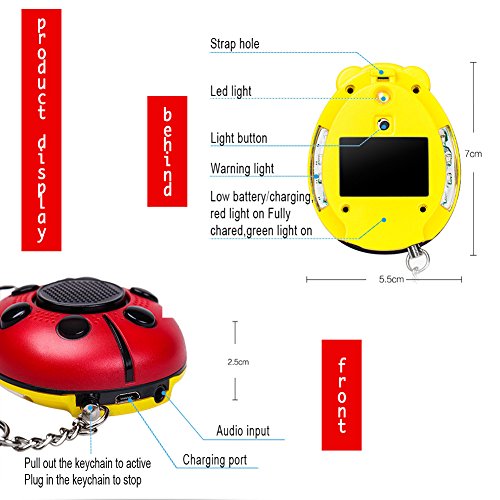 product display

behind

Strap hole

Led light

Light button

Warning light

Low battery/charging, red light on Fully chared,green light on

7cm

5.5cm

2.5cm

front

Audio input

Charging port

Pull out the keychain to active
Plug in the keychain to stop