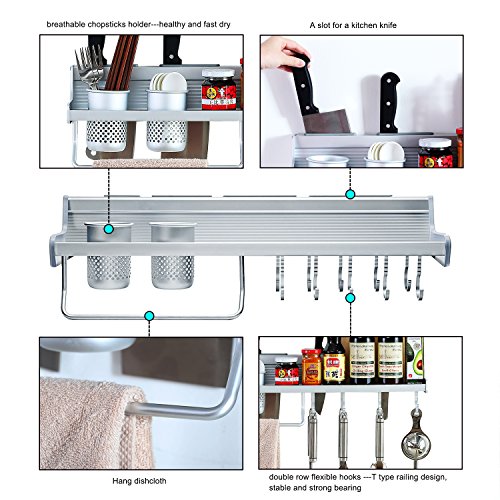 breathable chopsticks holder---healthy and fast dry

A slot for a kitchen knife

Hang dishcloth

double row flexible hooks ---T type railing design, stable and strong bearing