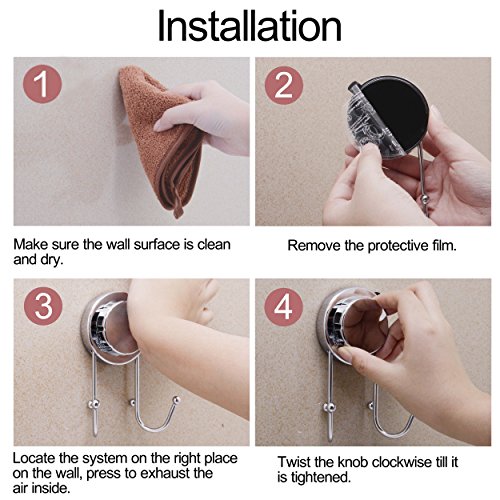 Installation

1

Make sure the wall surface is clean and dry.

2

Remove the protective film.

3

Locate the system on the right place on the wall, press to exhaust the air inside.

4

Twist the knob clockwise till it is tightened.