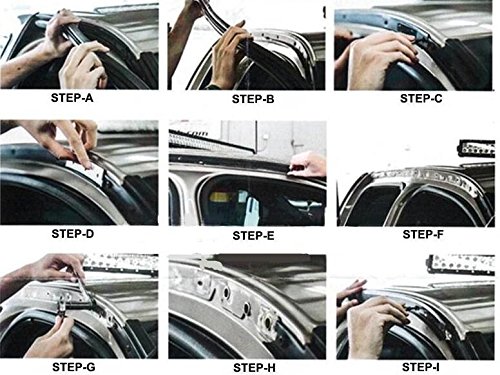 STEP-A

STEP-B

STEP-C

STEP-D

STEP-E

STEP-F

STEP-G

STEP-H

STEP-I