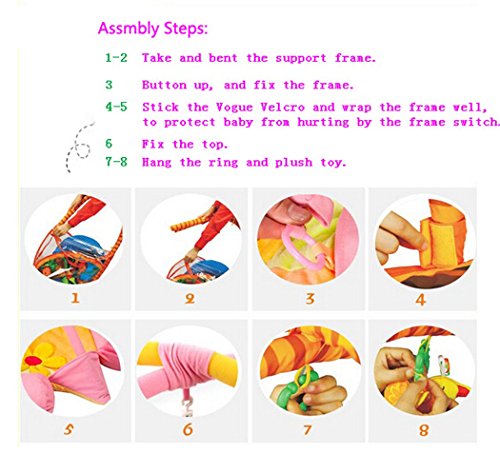 Assmbly Steps:

1-2 Take and bent the support frame.

3 Button up, and fix the frame.

4-5 Stick the Vogue Velcro and wrap the frame well, to protect baby from hurting by the frame switch.

6 Fix the top.

7-8 Hang the ring and plush toy.

1

2

3

4

5

6

7

8