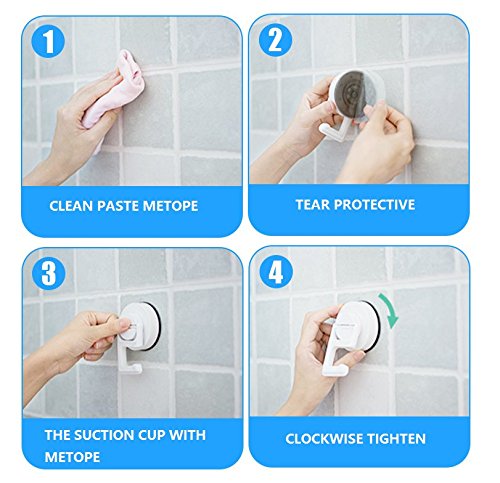 1

CLEAN PASTE METOPE

2

TEAR PROTECTIVE

3

THE SUCTION CUP WITH METOPE

4

CLOCKWISE TIGHTEN