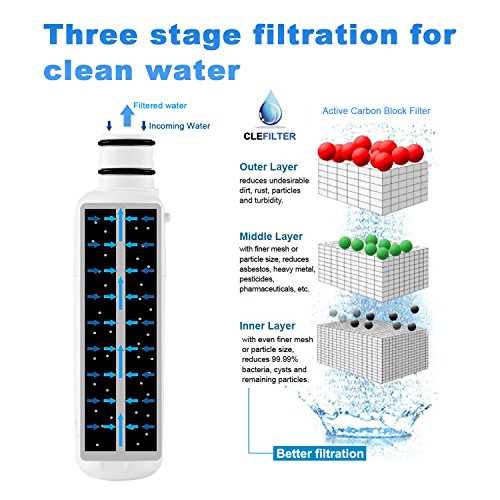 Three stage filtration for clean water

Filtered water

Incoming Water

CLEFILTER

Active Carbon Block Filter

Outer Layer
reduces undesirable dirt, rust, particles and turbidity.

Middle Layer
with finer mesh or particle size, reduces asbestos, heavy metal, pesticides, pharmaceuticals, etc.

Inner Layer
with even finer mesh or particle size, reduces 99.99% bacteria, cysts and remaining particles.

Better filtration