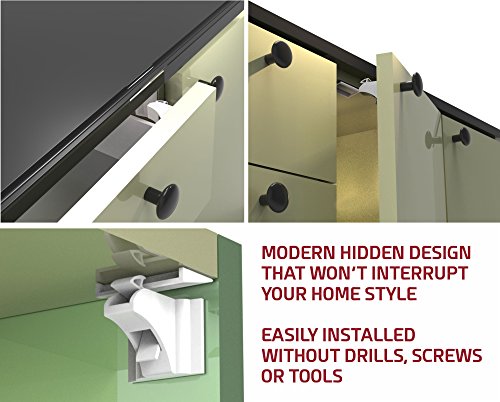 MODERN HIDDEN DESIGN THAT WON'T INTERRUPT YOUR HOME STYLE

EASILY INSTALLED WITHOUT DRILLS, SCREWS OR TOOLS