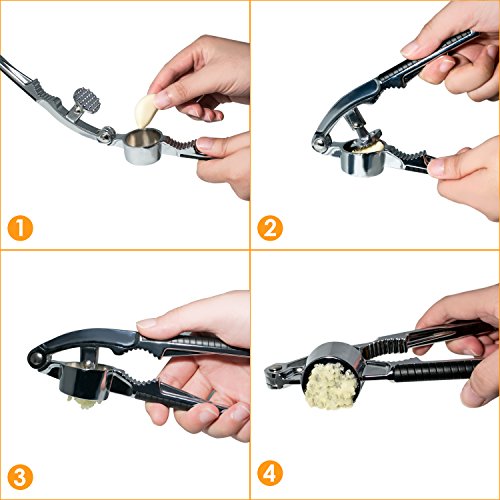 1

2

3

4