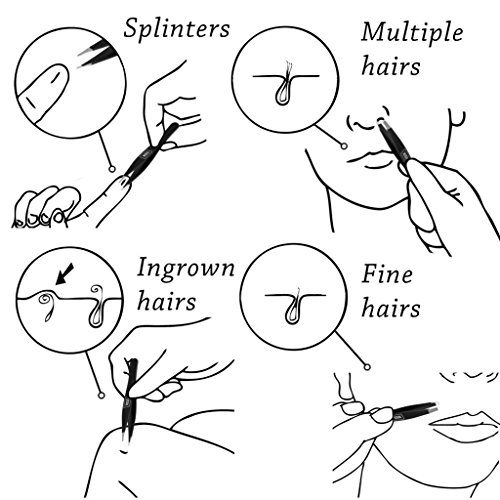 Splinters

Multiple hairs

Ingrown hairs

Fine hairs