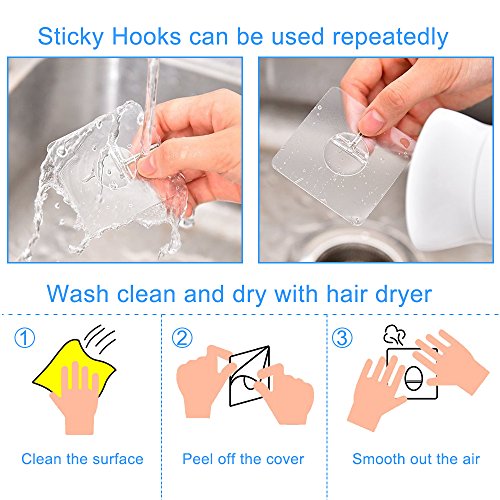 Sticky Hooks can be used repeatedly

Wash clean and dry with hair dryer

①

Clean the surface

②

Peel off the cover

③

Smooth out the air