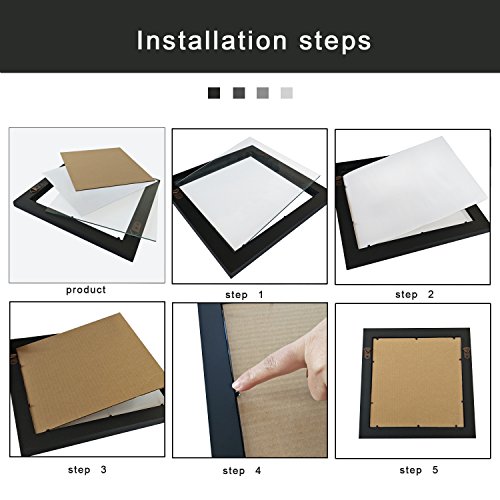 Installation steps

product

step 1

step 2

step 3

step 4

step 5