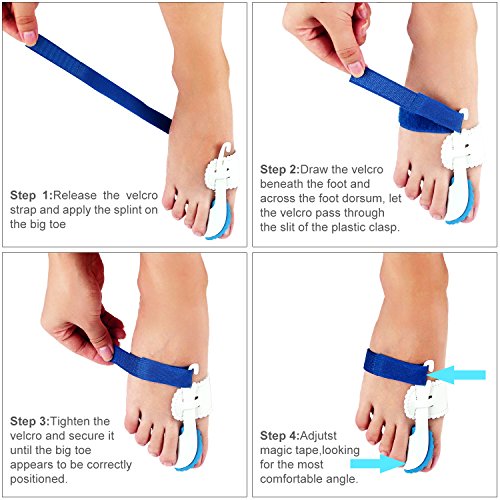 Step 1:Release the velcro strap and apply the splint on the big toe

Step 2:Draw the velcro beneath the foot and across the foot dorsum, let the velcro pass through the slit of the plastic clasp.

Step 3:Tighten the velcro and secure it until the big toe appears to be correctly positioned.

Step 4:Adjutst magic tape,looking for the most comfortable angle.