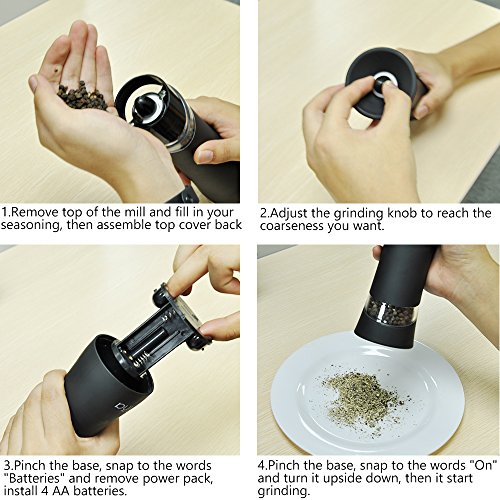 1.Remove top of the mill and fill in your seasoning, then assemble top cover back

2.Adjust the grinding knob to reach the coarseness you want.

3.Pinch the base, snap to the words "Batteries" and remove power pack, install 4 AA batteries.

4.Pinch the base, snap to the words "On" and turn it upside down, then it start grinding.