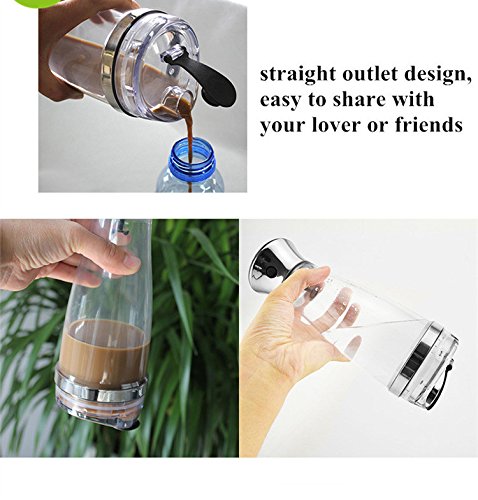 straight outlet design, easy to share with your lover or friends