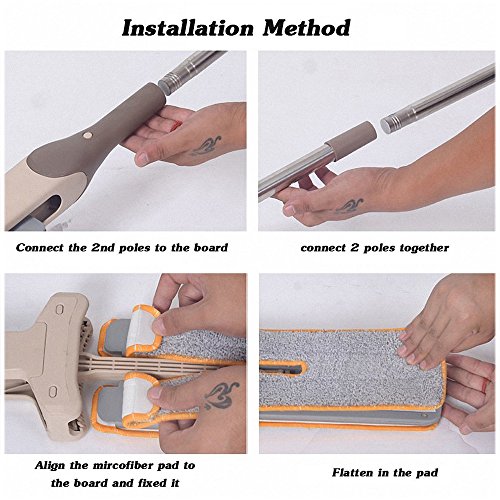 Installation Method

Connect the 2nd poles to the board

connect 2 poles together

Align the mircofiber pad to the board and fixed it

Flatten in the pad