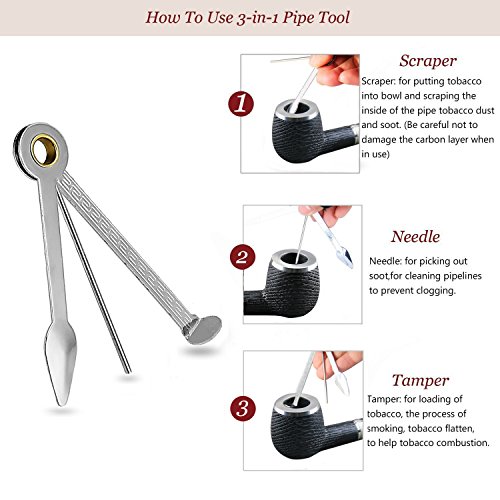 How To Use 3-in-1 Pipe Tool

1

Scraper

Scraper: for putting tobacco into bowl and scraping the inside of the pipe tobacco dust and soot. (Be careful not to damage the carbon layer when in use)

2

Needle

Needle: for picking out soot,for cleaning pipelines to prevent clogging.

3

Tamper

Tamper: for loading of tobacco, the process of smoking, tobacco flatten, to help tobacco combustion.