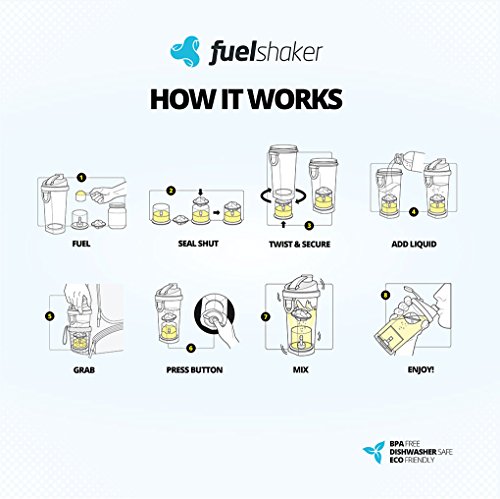 fuelshaker

HOW IT WORKS

1
FUEL

2
SEAL SHUT

3
TWIST & SECURE

4
ADD LIQUID

5
GRAB

6
PRESS BUTTON

7
MIX

8
ENJOY!

BPA FREE
DISHWASHER SAFE
ECO FRIENDLY