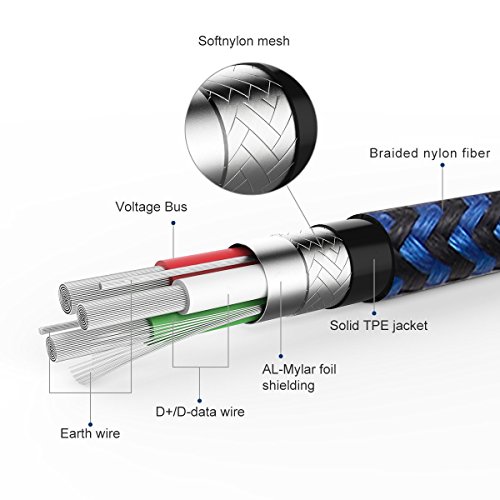 Softnylon mesh

Braided nylon fiber

Voltage Bus

Solid TPE jacket

AL-Mylar foil shielding

D+/D-data wire

Earth wire