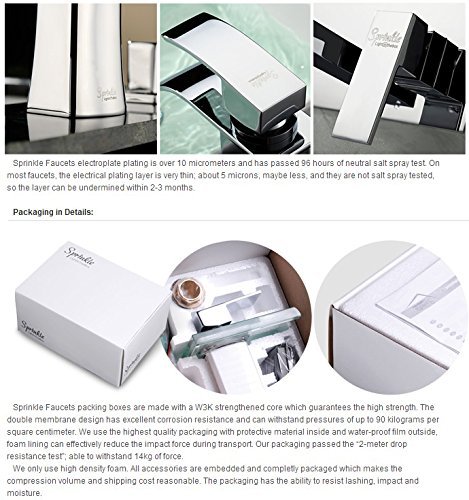 Sprinkle

Sprinkle

Sprinkle

Sprinkle Faucets electroplate plating is over 10 micrometers and has passed 96 hours of neutral salt spray test. On most faucets, the electrical plating layer is very thin; about 5 microns, maybe less, and they are not salt spray tested, so the layer can be undermined within 2-3 months.

Packaging in Details:

Sprinkle

Sprinkle

Sprinkle

Sprinkle Faucets packing boxes are made with a W3K strengthened core which guarantees the high strength. The double membrane design has excellent corrosion resistance and can withstand pressures of up to 90 kilograms per square centimeter. We use the highest quality packaging with protective material inside and water-proof film outside, foam lining can effectively reduce the impact force during transport. Our packaging passed the "2-meter drop resistance test"; able to withstand 14kg of force.

We only use high density foam. All accessories are embedded and completly packaged which makes the compression volume and shipping cost reasonable. The packaging has the ability to resist lashing, impact and moisture.