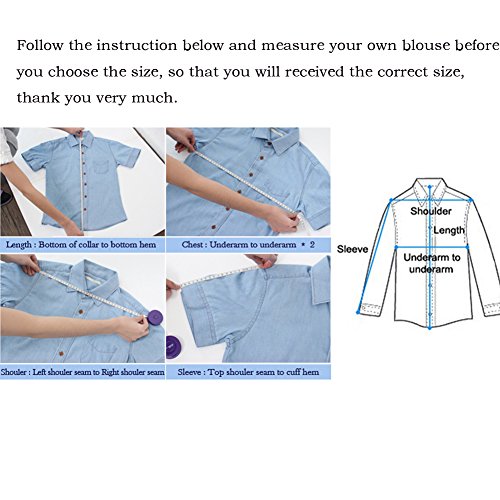 Follow the instruction below and measure your own blouse before you choose the size, so that you will received the correct size, thank you very much.

Length : Bottom of collar to bottom hem

Chest : Underarm to underarm * 2

Shouler : Left shouler seam to Right shouler seam

Sleeve : Top shouler seam to cuff hem

Shoulder

Length

Sleeve

Underarm to underarm