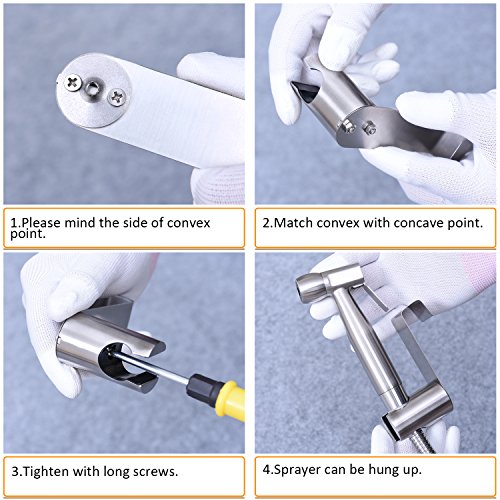 1.Please mind the side of convex point.

2.Match convex with concave point.

3.Tighten with long screws.

4.Sprayer can be hung up.