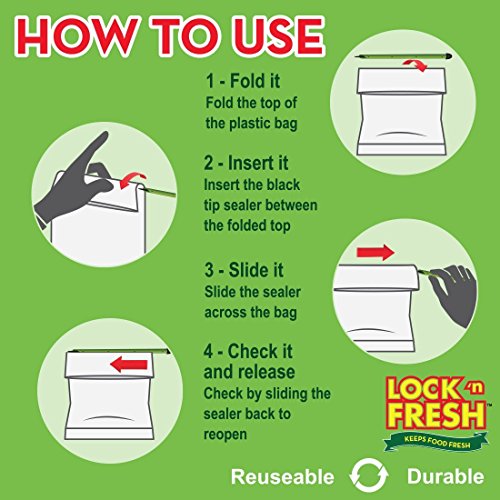 HOW TO USE

1 - Fold it
Fold the top of the plastic bag

2 - Insert it
Insert the black tip sealer between the folded top

3 - Slide it
Slide the sealer across the bag

4 - Check it and release
Check by sliding the sealer back to reopen

LOCK 'n FRESH™
KEEPS FOOD FRESH

Reuseable Durable