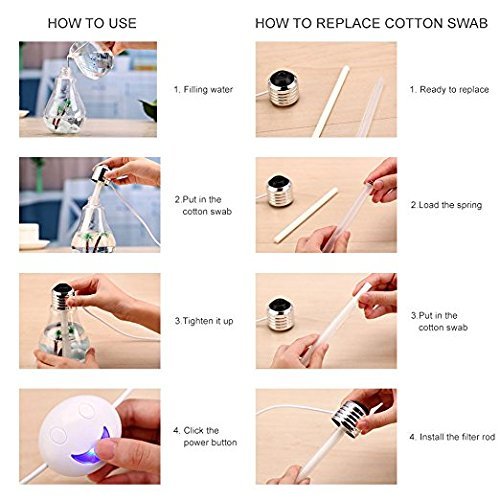 HOW TO USE

1. Filling water

2.Put in the cotton swab

3.Tighten it up

4. Click the power button

HOW TO REPLACE COTTON SWAB

1. Ready to replace

2.Load the spring

3.Put in the cotton swab

4. Install the filter rod