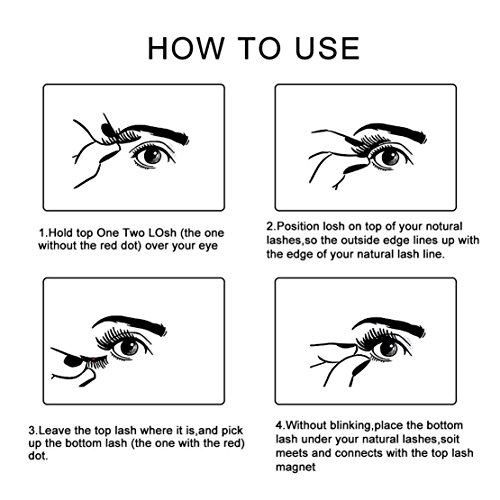 HOW TO USE

1.Hold top One Two LOsh (the one without the red dot) over your eye

2.Position losh on top of your notural lashes,so the outside edge lines up with the edge of your natural lash line.

3.Leave the top lash where it is,and pick up the bottom lash (the one with the red) dot.

4.Without blinking,place the bottom lash under your natural lashes,soit meets and connects with the top lash magnet