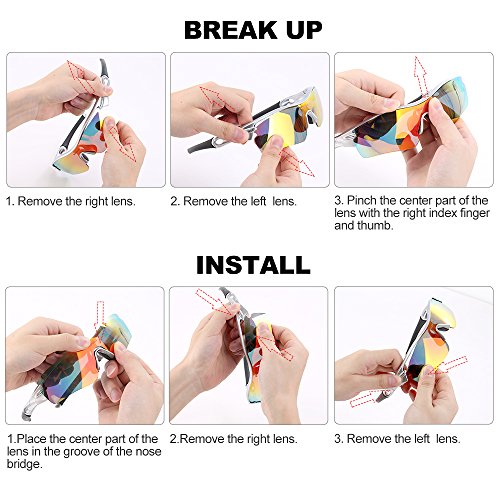 BREAK UP

1. Remove the right lens.

2. Remove the left lens.

3. Pinch the center part of the lens with the right index finger and thumb.

INSTALL

1.Place the center part of the lens in the groove of the nose bridge.

2.Remove the right lens.

3. Remove the left lens.