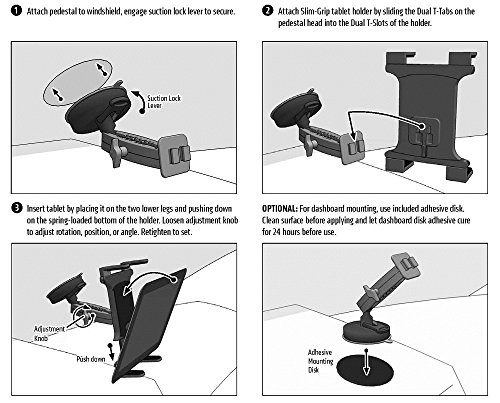 1 Attach pedestal to windshield, engage suction lock lever to secure.

Suction Lock Lever

2 Attach Slim-Grip tablet holder by sliding the Dual T-Tabs on the pedestal head into the Dual T-Slots of the holder.

3 Insert tablet by placing it on the two lower legs and pushing down on the spring-loaded bottom of the holder. Loosen adjustment knob to adjust rotation, position, or angle. Retighten to set.

Adjustment Knob

Push down

OPTIONAL: For dashboard mounting, use included adhesive disk. Clean surface before applying and let dashboard disk adhesive cure for 24 hours before use.

Adhesive Mounting Disk