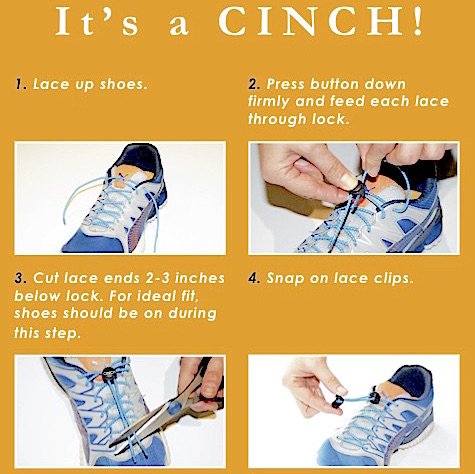 It's a CINCH!

1. Lace up shoes.

2. Press button down firmly and feed each lace through lock.

3. Cut lace ends 2-3 inches below lock. For ideal fit, shoes should be on during this step.

4. Snap on lace clips.