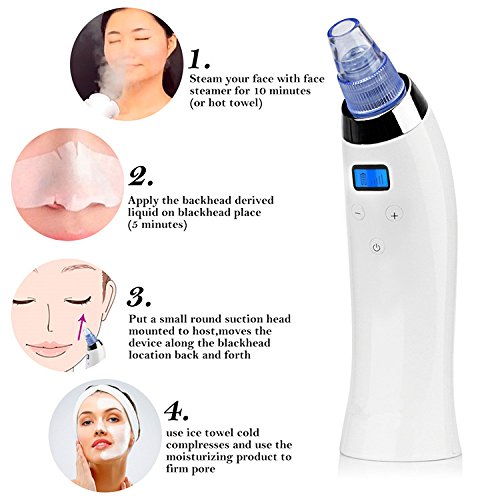 1.
Steam your face with face steamer for 10 minutes (or hot towel)

2.
Apply the backhead derived liquid on blackhead place (5 minutes)

3.
Put a small round suction head mounted to host,moves the device along the blackhead location back and forth

4.
use ice towel cold complresses and use the moisturizing product to firm pore

−
+