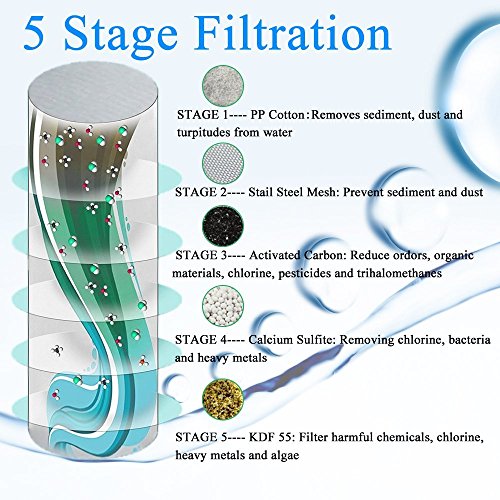 5 Stage Filtration

STAGE 1---- PP Cotton：Removes sediment, dust and turpitudes from water

STAGE 2---- Stail Steel Mesh: Prevent sediment and dust

STAGE 3---- Activated Carbon: Reduce ordors, organic materials, chlorine, pesticides and trihalomethanes

STAGE 4---- Calcium Sulfite: Removing chlorine, bacteria and heavy metals

STAGE 5---- KDF 55: Filter harmful chemicals, chlorine, heavy metals and algae