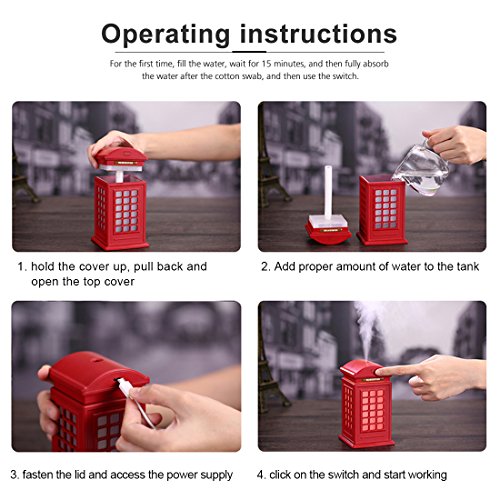 Operating instructions

For the first time, fill the water, wait for 15 minutes, and then fully absorb the water after the cotton swab, and then use the switch.

1. hold the cover up, pull back and open the top cover

2. Add proper amount of water to the tank

3. fasten the lid and access the power supply

4. click on the switch and start working