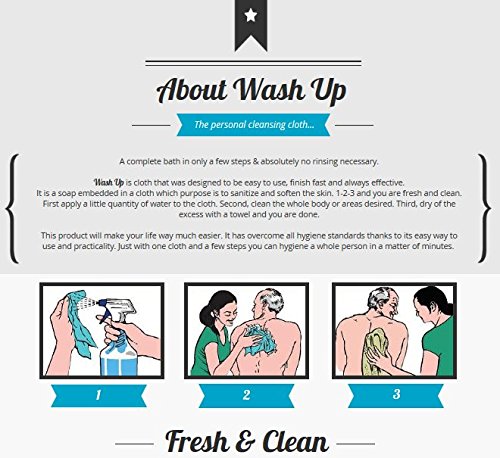 About Wash Up

The personal cleansing cloth...

A complete bath in only a few steps & absolutely no rinsing necessary.

Wash Up is cloth that was designed to be easy to use, finish fast and always effective. It is a soap embedded in a cloth which purpose is to sanitize and soften the skin. 1-2-3 and you are fresh and clean. First apply a little quantity of water to the cloth. Second, clean the whole body or areas desired. Third, dry of the excess with a towel and you are done.

This product will make your life way much easier. It has overcome all hygiene standards thanks to its easy way to use and practicality. Just with one cloth and a few steps you can hygiene a whole person in a matter of minutes.

1

2

3

Fresh & Clean