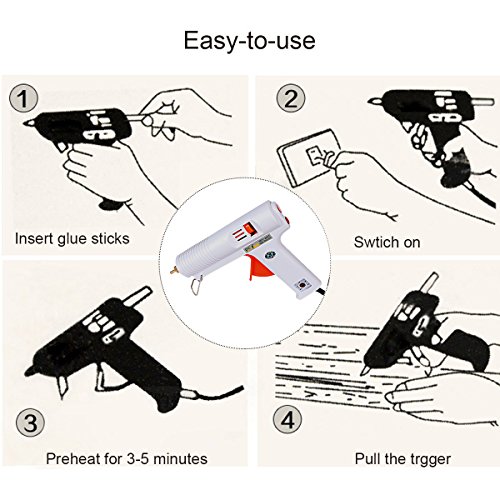 Easy-to-use

1

Insert glue sticks

2

Swtich on

3

Preheat for 3-5 minutes

4

Pull the trgger