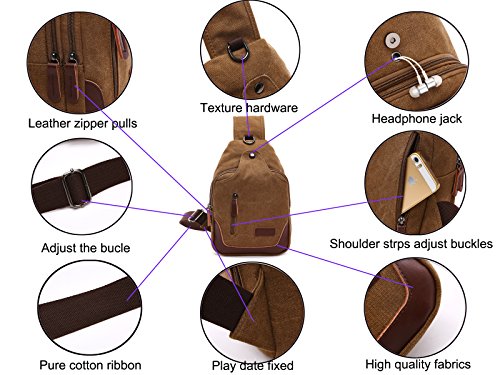 Leather zipper pulls

Texture hardware

Headphone jack

Adjust the bucle

Shoulder strps adjust buckles

Pure cotton ribbon

Play date fixed

High quality fabrics