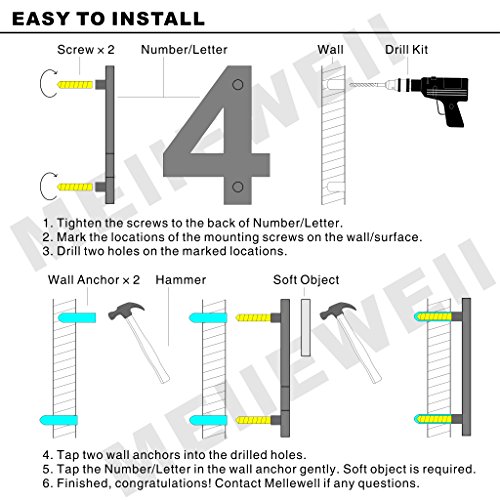 EASY TO INSTALL

Screw × 2
Number/Letter
Wall
Drill Kit

4

MELLEWELL

1. Tighten the screws to the back of Number/Letter.
2. Mark the locations of the mounting screws on the wall/surface.
3. Drill two holes on the marked locations.

Wall Anchor × 2
Hammer
Soft Object

MELLEWELL

4. Tap two wall anchors into the drilled holes.
5. Tap the Number/Letter in the wall anchor gently. Soft object is required.
6. Finished, congratulations! Contact Mellewell if any questions.