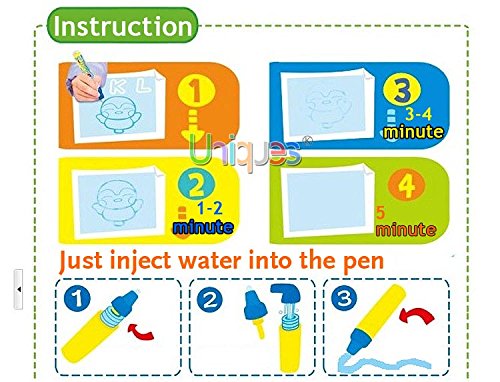 Instruction

K L

1

3

3-4 minute

Uniques®

2

1-2 minute

4

5 minute

Just inject water into the pen

1

2

3