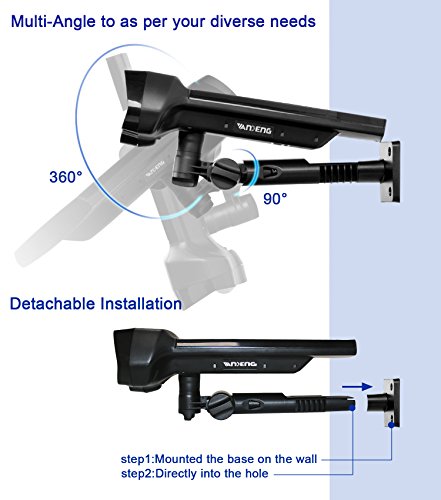 Multi-Angle to as per your diverse needs

VANDENG

VANDENG

360°

90°

Detachable Installation

VANDENG

step1:Mounted the base on the wall
step2:Directly into the hole